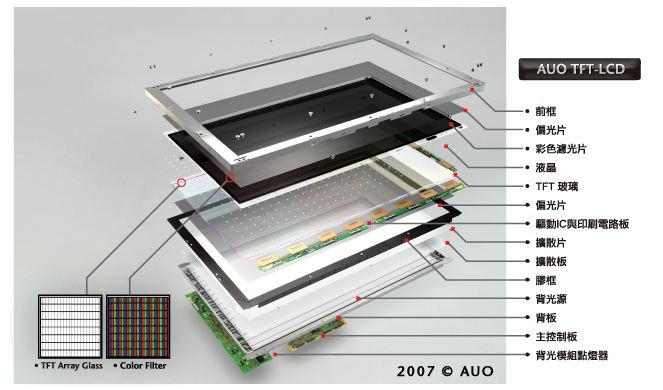 AUO TFT-LCD

前框
偏光片
彩色濾光片
液晶
TFT 玻璃
偏光片
驅動IC與印刷電路板
擴散片
擴散板
膠框
背光源
背板
主控制板
背光模組點燈器

• TFT Array Glass • Color Filter

2007 © AUO